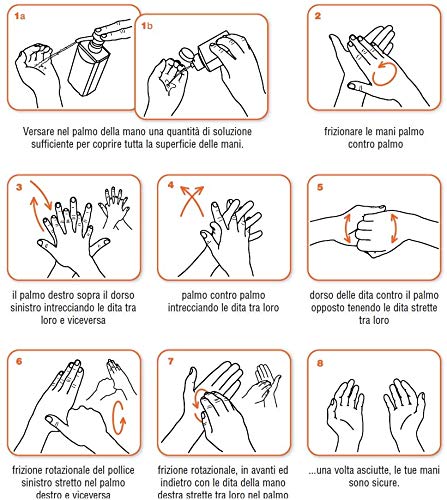 1a

1b

Versare nel palmo della mano una quantità di soluzione sufficiente per coprire tutta la superficie delle mani.

2

frizionare le mani palmo contro palmo

3

il palmo destro sopra il dorso sinistro intrecciando le dita tra loro e viceversa

4

palmo contro palmo intrecciando le dita tra loro

5

dorso delle dita contro il palmo opposto tenendo le dita strette tra loro

6

frizione rotazionale del pollice sinistro stretto nel palmo destro e viceversa

7

frizione rotazionale, in avanti ed indietro con le dita della mano destra strette tra loro nel palmo

8

...una volta asciutte, le tue mani sono sicure.