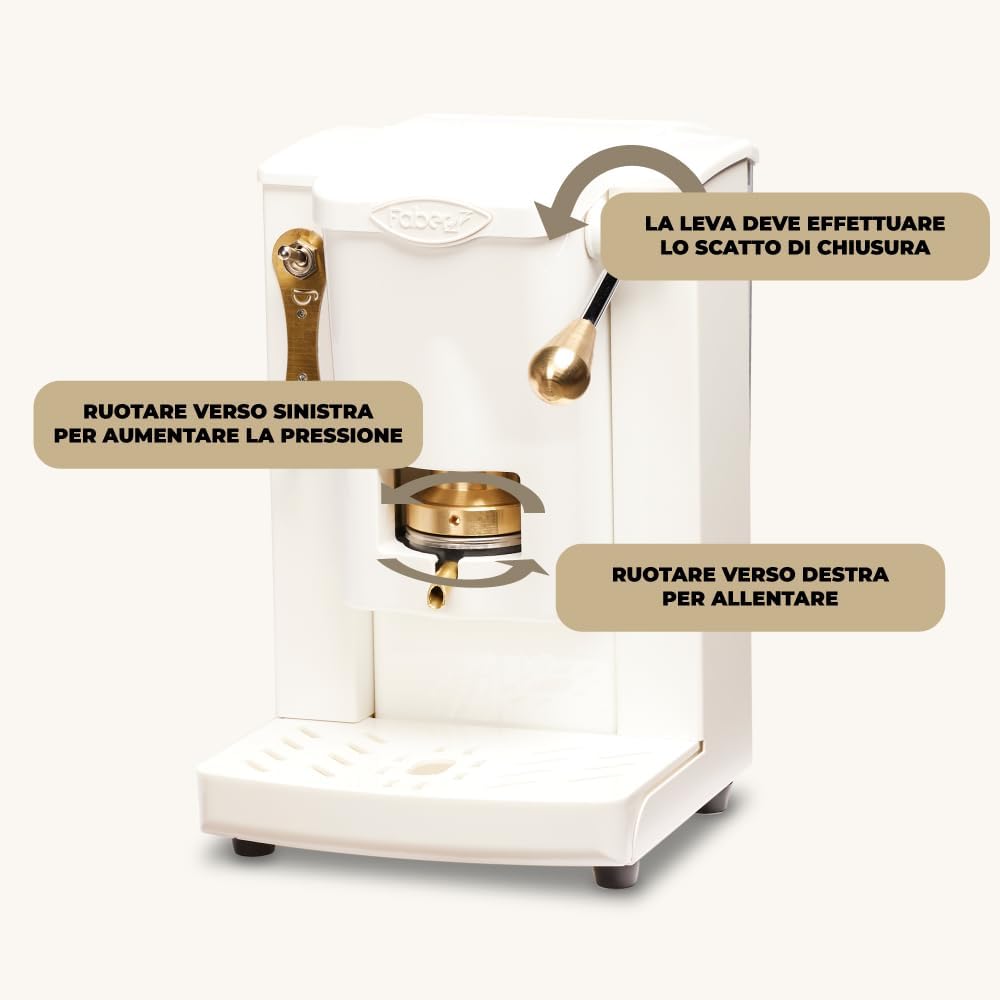 Faber

LA LEVA DEVE EFFETTUARE LO SCATTO DI CHIUSURA

RUOTARE VERSO SINISTRA PER AUMENTARE LA PRESSIONE

RUOTARE VERSO DESTRA PER ALLENTARE